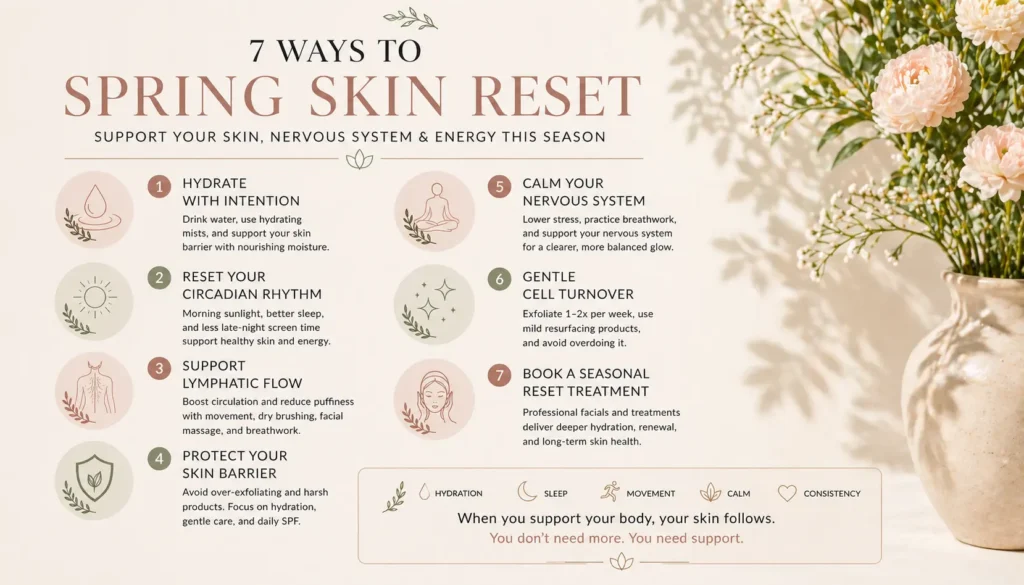 7 WAYS TO
SPRING SKIN RESET
SUPPORT YOUR SKIN, NERVOUS SYSTEM & ENERGY THIS SEASON

1 HYDRATE WITH INTENTION
Drink water, use hydrating mists, and support your skin barrier with nourishing moisture.

2 RESET YOUR CIRCADIAN RHYTHM
Morning sunlight, better sleep, and less late-night screen time support healthy skin and energy.

3 SUPPORT LYMPHATIC FLOW
Boost circulation and reduce puffiness with movement, dry brushing, facial massage, and breathwork.

4 PROTECT YOUR SKIN BARRIER
Avoid over-exfoliating and harsh products. Focus on hydration, gentle care, and daily SPF.

5 CALM YOUR NERVOUS SYSTEM
Lower stress, practice breathwork, and support your nervous system for a clearer, more balanced glow.

6 GENTLE CELL TURNOVER
Exfoliate 1–2x per week, use mild resurfacing products, and avoid overdoing it.

7 BOOK A SEASONAL RESET TREATMENT
Professional facials and treatments deliver deeper hydration, renewal, and long-term skin health.

HYDRATION SLEEP MOVEMENT CALM CONSISTENCY
When you support your body, your skin follows.
You don't need more. You need support.